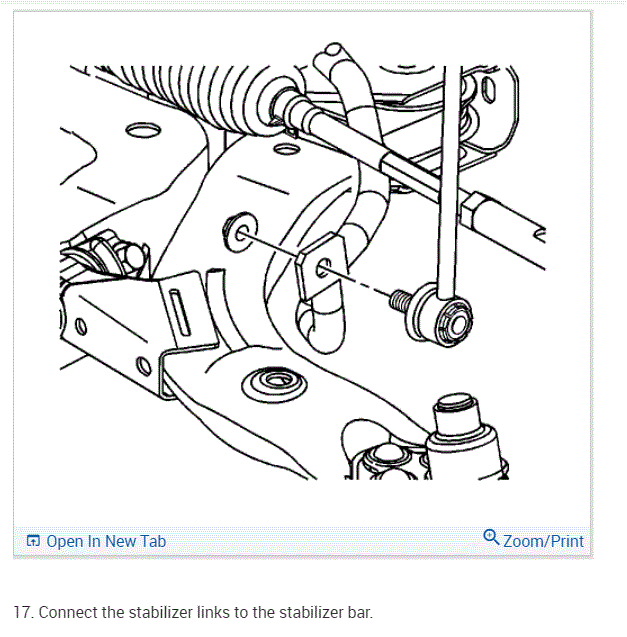 Open In New Tab

Zoom/Print

17. Connect the stabilizer links to the stabilizer bar.