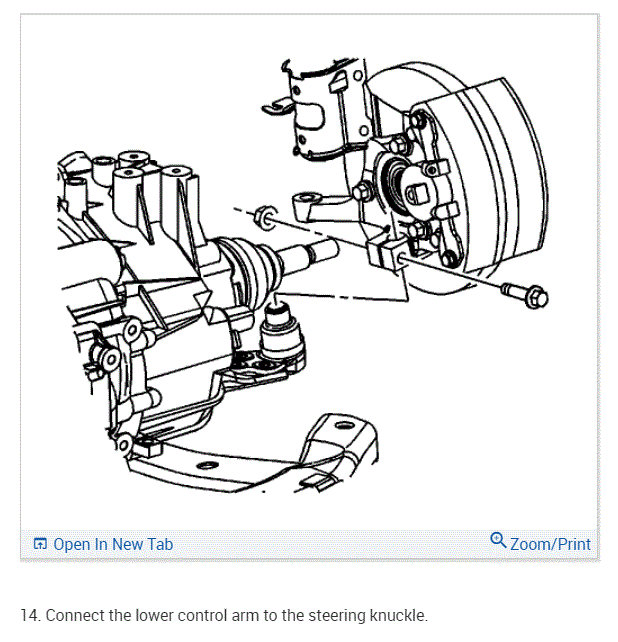 Open In New Tab

Zoom/Print

14. Connect the lower control arm to the steering knuckle.