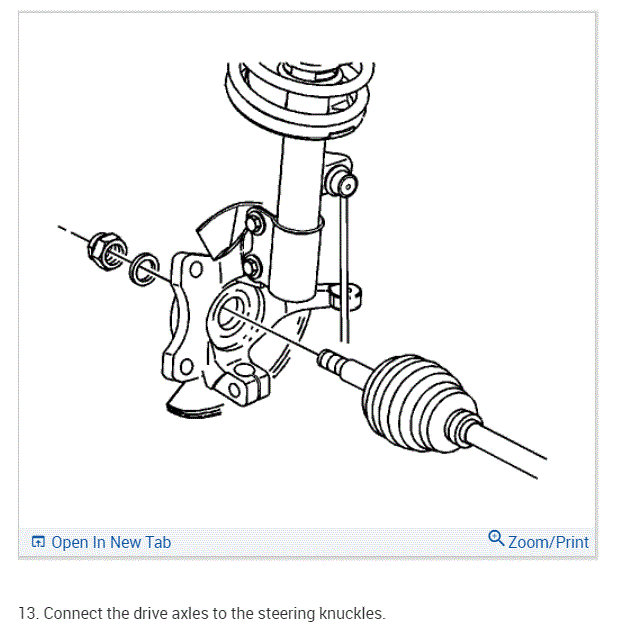 Open In New Tab

Zoom/Print

13. Connect the drive axles to the steering knuckles.