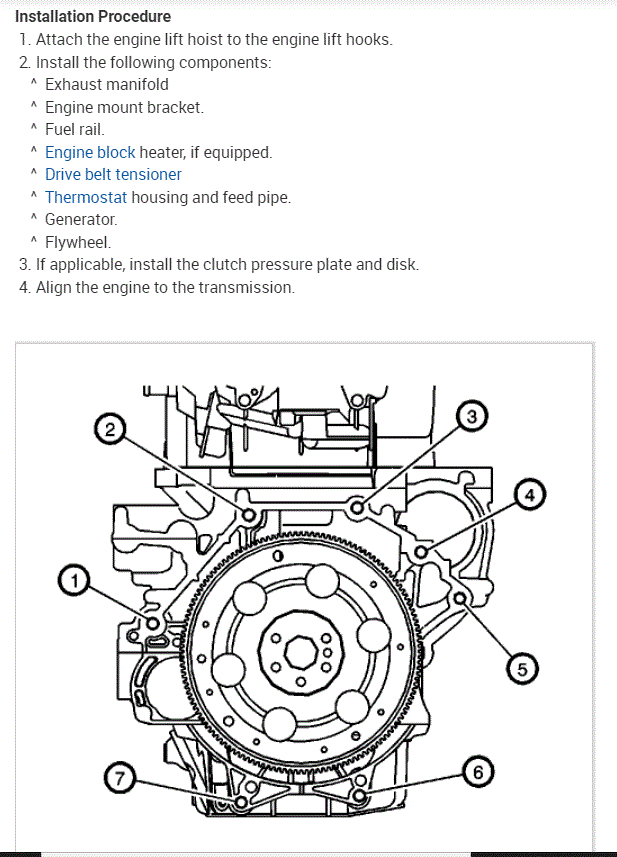 Installation Procedure

1. Attach the engine lift hoist to the engine lift hooks.
2. Install the following components:
^ Exhaust manifold
^ Engine mount bracket.
^ Fuel rail.
^ Engine block heater, if equipped.
^ Drive belt tensioner
^ Thermostat housing and feed pipe.
^ Generator.
^ Flywheel.
3. If applicable, install the clutch pressure plate and disk.
4. Align the engine to the transmission.

2
3
4
1
5
7
6