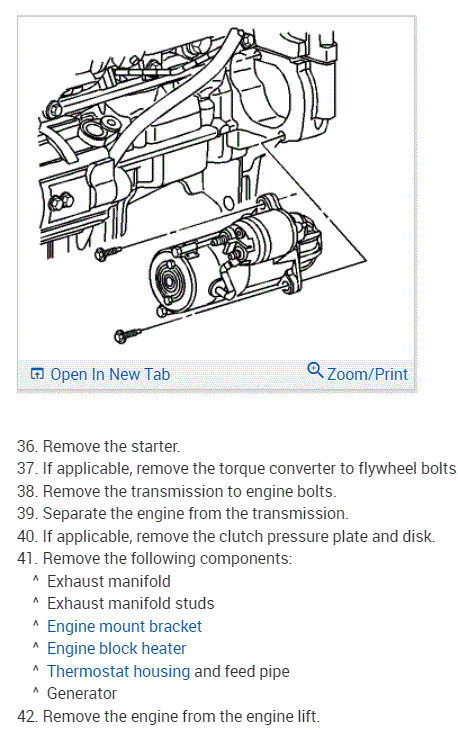 Open In New Tab
Zoom/Print

36. Remove the starter.
37. If applicable, remove the torque converter to flywheel bolts
38. Remove the transmission to engine bolts.
39. Separate the engine from the transmission.
40. If applicable, remove the clutch pressure plate and disk.
41. Remove the following components:
^ Exhaust manifold
^ Exhaust manifold studs
^ Engine mount bracket
^ Engine block heater
^ Thermostat housing and feed pipe
^ Generator
42. Remove the engine from the engine lift.