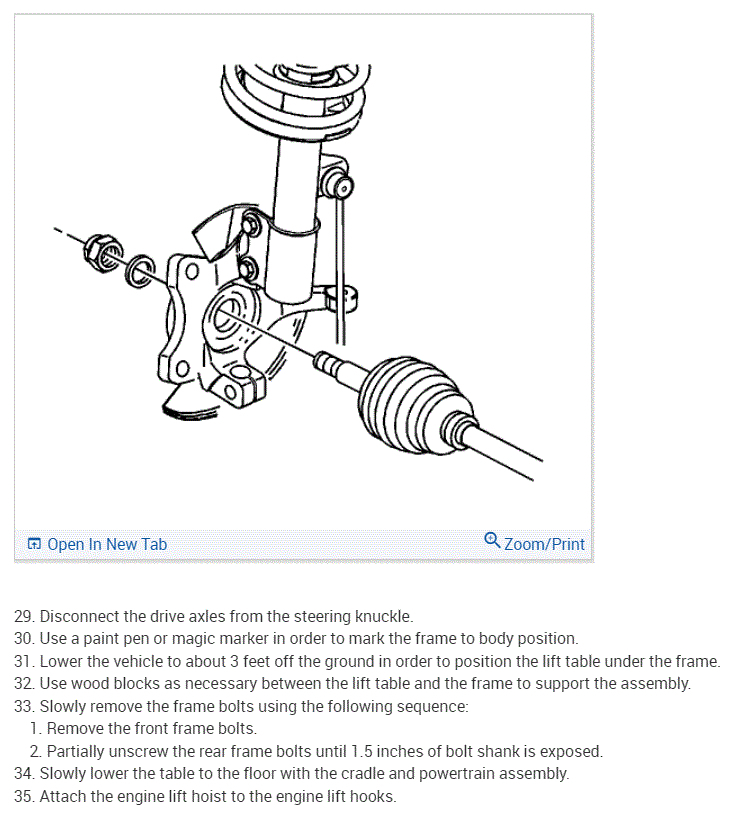 Open In New Tab

Zoom/Print

29. Disconnect the drive axles from the steering knuckle.
30. Use a paint pen or magic marker in order to mark the frame to body position.
31. Lower the vehicle to about 3 feet off the ground in order to position the lift table under the frame.
32. Use wood blocks as necessary between the lift table and the frame to support the assembly.
33. Slowly remove the frame bolts using the following sequence:
1. Remove the front frame bolts.
2. Partially unscrew the rear frame bolts until 1.5 inches of bolt shank is exposed.
34. Slowly lower the table to the floor with the cradle and powertrain assembly.
35. Attach the engine lift hoist to the engine lift hooks.