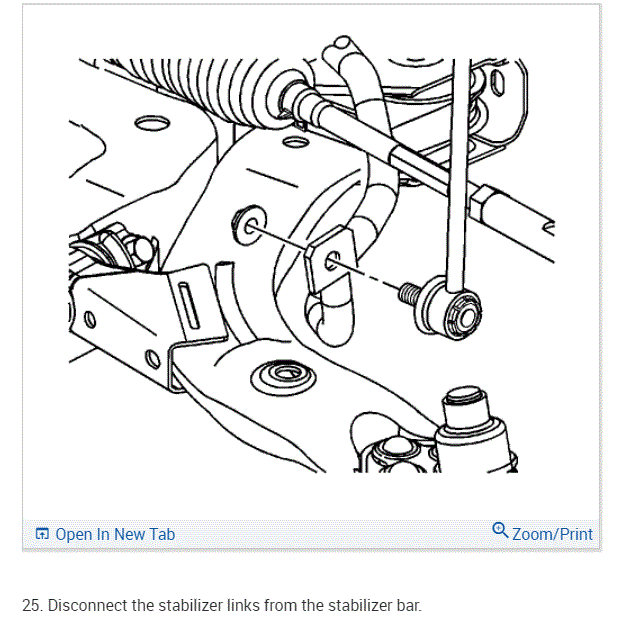 Open In New Tab

Zoom/Print

25. Disconnect the stabilizer links from the stabilizer bar.