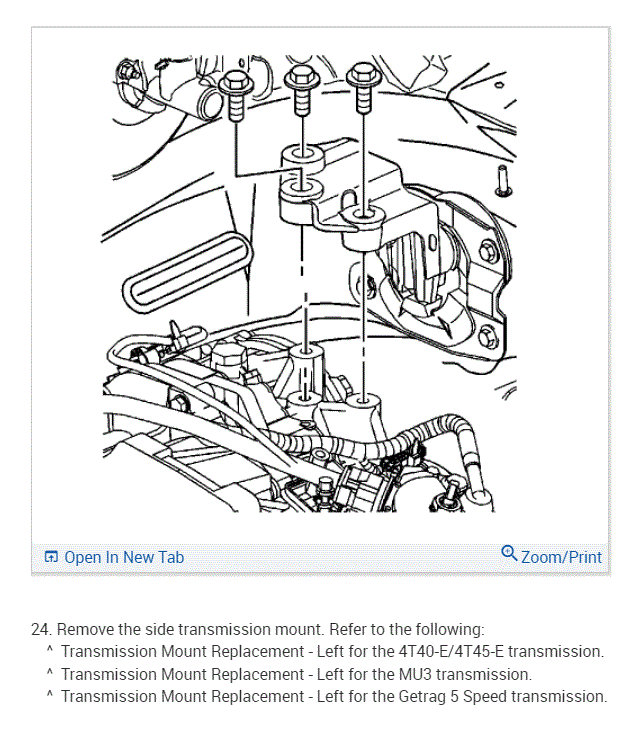 Open In New Tab

Zoom/Print

24. Remove the side transmission mount. Refer to the following:

^ Transmission Mount Replacement - Left for the 4T40-E/4T45-E transmission.

^ Transmission Mount Replacement - Left for the MU3 transmission.

^ Transmission Mount Replacement - Left for the Getrag 5 Speed transmission.