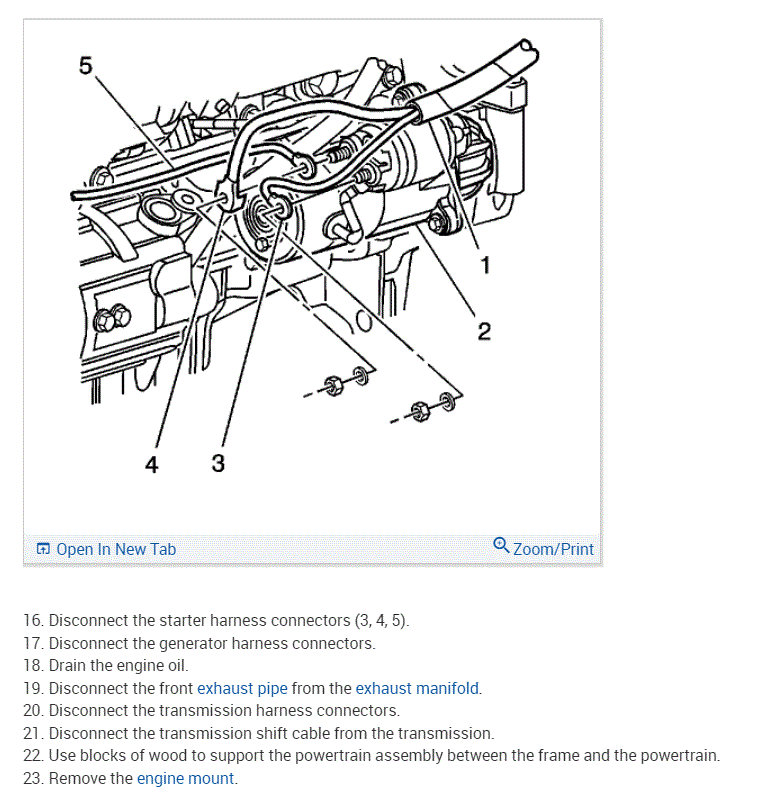 5

1

2

4 3

Open In New Tab

Zoom/Print

16. Disconnect the starter harness connectors (3, 4, 5).
17. Disconnect the generator harness connectors.
18. Drain the engine oil.
19. Disconnect the front exhaust pipe from the exhaust manifold.
20. Disconnect the transmission harness connectors.
21. Disconnect the transmission shift cable from the transmission.
22. Use blocks of wood to support the powertrain assembly between the frame and the powertrain.
23. Remove the engine mount.