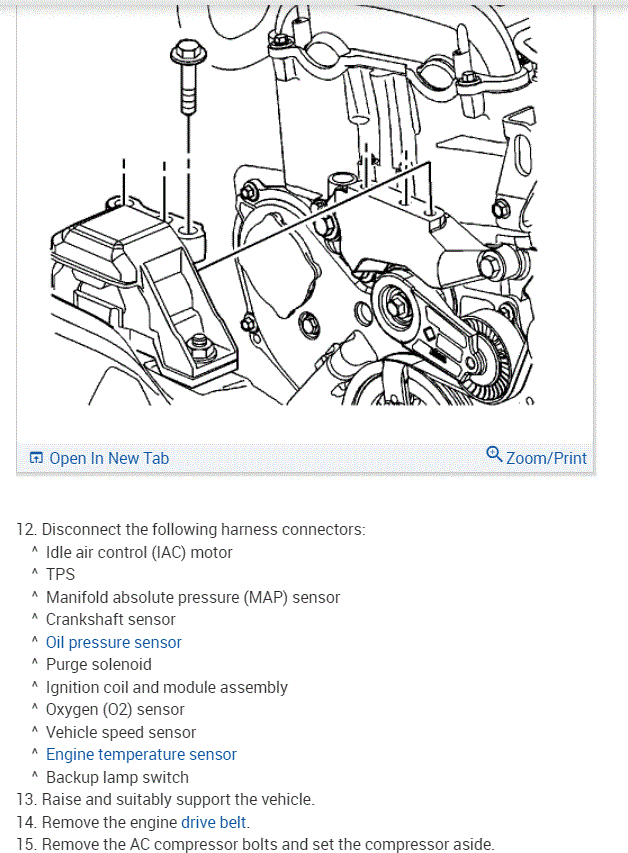 Open In New Tab

Zoom/Print

12. Disconnect the following harness connectors:
^ Idle air control (IAC) motor
^ TPS
^ Manifold absolute pressure (MAP) sensor
^ Crankshaft sensor
^ Oil pressure sensor
^ Purge solenoid
^ Ignition coil and module assembly
^ Oxygen (O2) sensor
^ Vehicle speed sensor
^ Engine temperature sensor
^ Backup lamp switch
13. Raise and suitably support the vehicle.
14. Remove the engine drive belt.
15. Remove the AC compressor bolts and set the compressor aside.