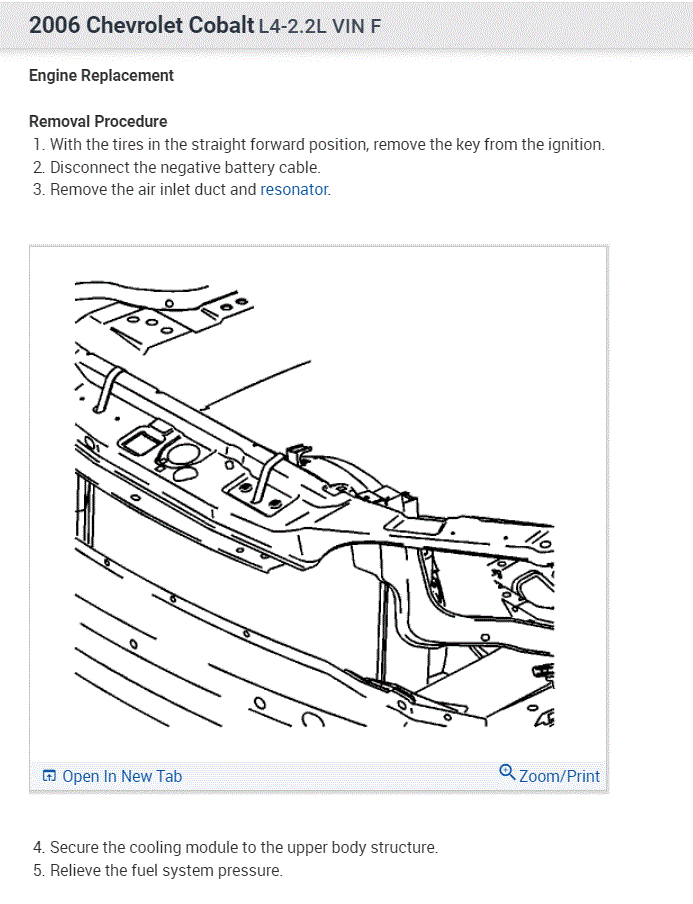 2006 Chevrolet Cobalt L4-2.2L VIN F

Engine Replacement

Removal Procedure
1. With the tires in the straight forward position, remove the key from the ignition.
2. Disconnect the negative battery cable.
3. Remove the air inlet duct and resonator.

Open In New Tab

Zoom/Print

4. Secure the cooling module to the upper body structure.
5. Relieve the fuel system pressure.