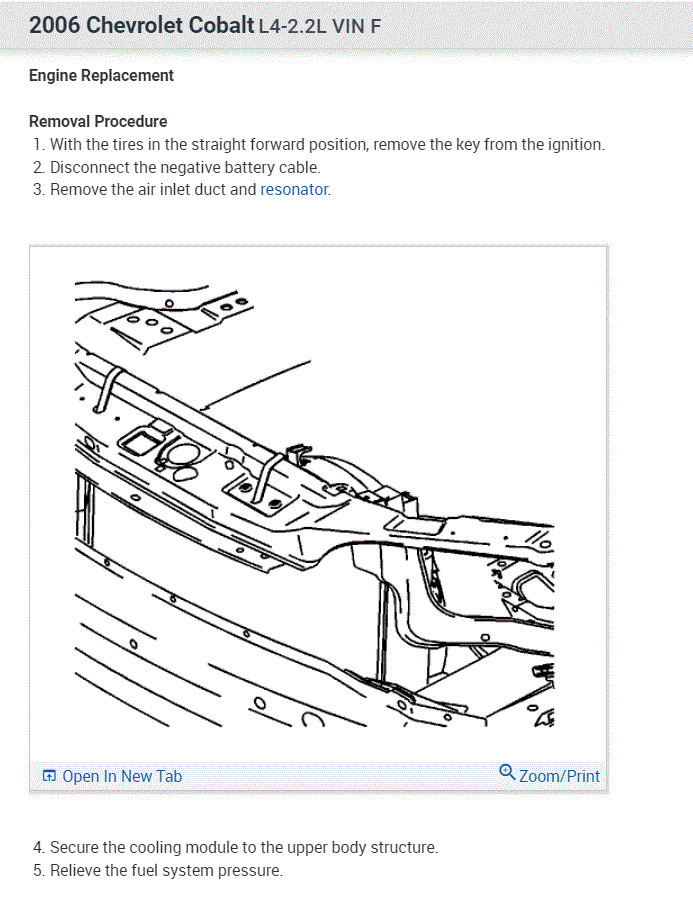 2006 Chevrolet Cobalt L4-2.2L VIN F

Engine Replacement

Removal Procedure
1. With the tires in the straight forward position, remove the key from the ignition.
2. Disconnect the negative battery cable.
3. Remove the air inlet duct and resonator.

Open In New Tab
Zoom/Print

4. Secure the cooling module to the upper body structure.
5. Relieve the fuel system pressure.