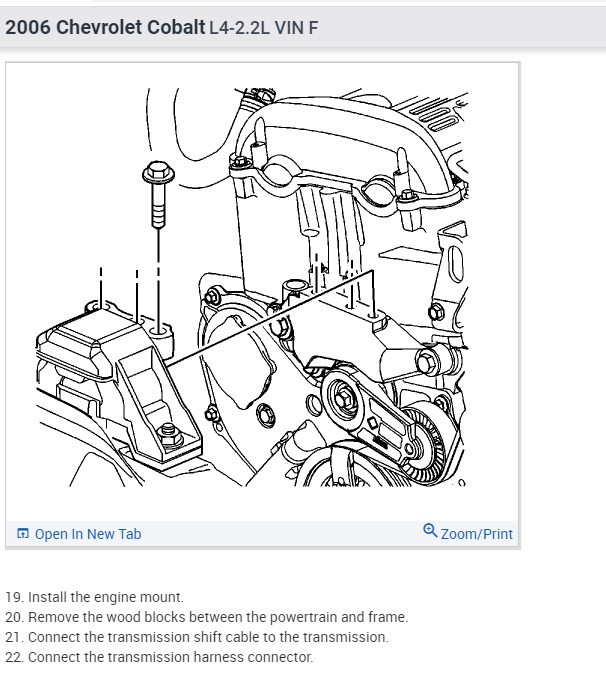 2006 Chevrolet Cobalt L4-2.2L VIN F

Open In New Tab

Zoom/Print

19. Install the engine mount.
20. Remove the wood blocks between the powertrain and frame.
21. Connect the transmission shift cable to the transmission.
22. Connect the transmission harness connector.