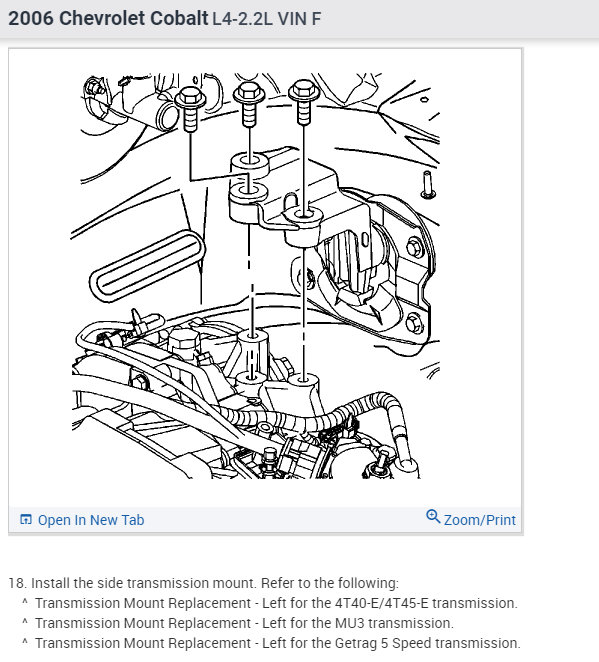 2006 Chevrolet Cobalt L4-2.2L VIN F

Open In New Tab

Zoom/Print

18. Install the side transmission mount. Refer to the following:
^ Transmission Mount Replacement - Left for the 4T40-E/4T45-E transmission.
^ Transmission Mount Replacement - Left for the MU3 transmission.
^ Transmission Mount Replacement - Left for the Getrag 5 Speed transmission.