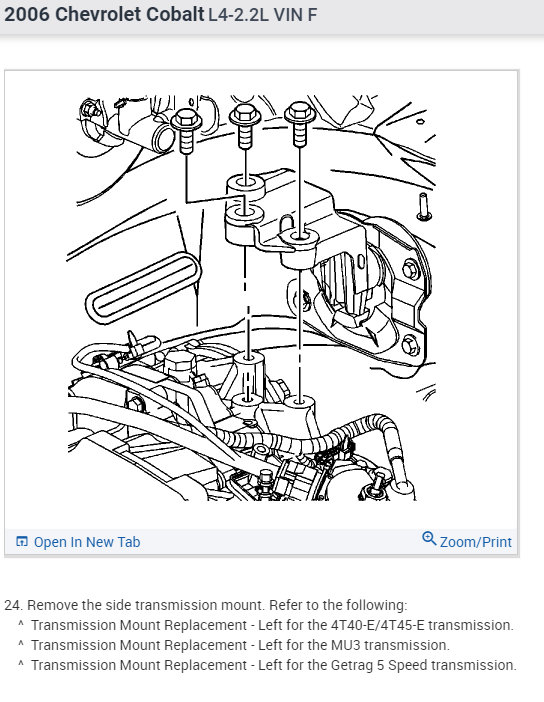 2006 Chevrolet Cobalt L4-2.2L VIN F

Open In New Tab

Zoom/Print

24. Remove the side transmission mount. Refer to the following:
^ Transmission Mount Replacement - Left for the 4T40-E/4T45-E transmission.
^ Transmission Mount Replacement - Left for the MU3 transmission.
^ Transmission Mount Replacement - Left for the Getrag 5 Speed transmission.