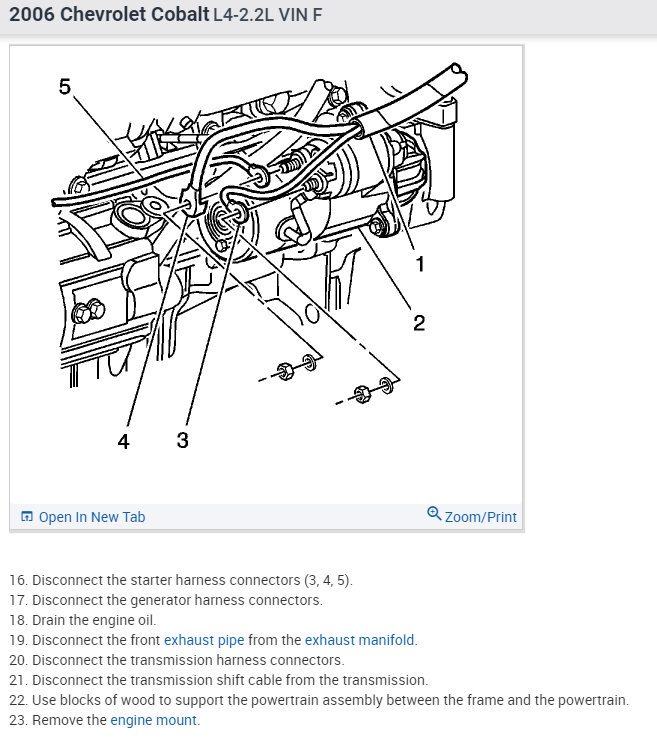 2006 Chevrolet Cobalt L4-2.2L VIN F

5

1

2

4 3

Open In New Tab

Zoom/Print

16. Disconnect the starter harness connectors (3, 4, 5).
17. Disconnect the generator harness connectors.
18. Drain the engine oil.
19. Disconnect the front exhaust pipe from the exhaust manifold.
20. Disconnect the transmission harness connectors.
21. Disconnect the transmission shift cable from the transmission.
22. Use blocks of wood to support the powertrain assembly between the frame and the powertrain.
23. Remove the engine mount.