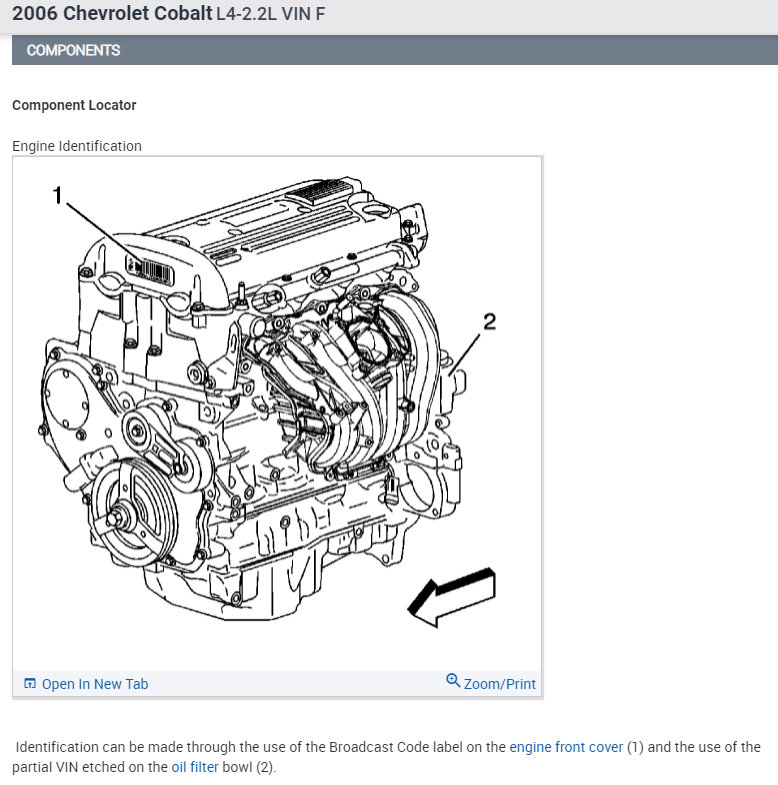 2006 Chevrolet Cobalt L4-2.2L VIN F

COMPONENTS

Component Locator

Engine Identification

1

2

Open In New Tab

Zoom/Print

Identification can be made through the use of the Broadcast Code label on the engine front cover (1) and the use of the partial VIN etched on the oil filter bowl (2).