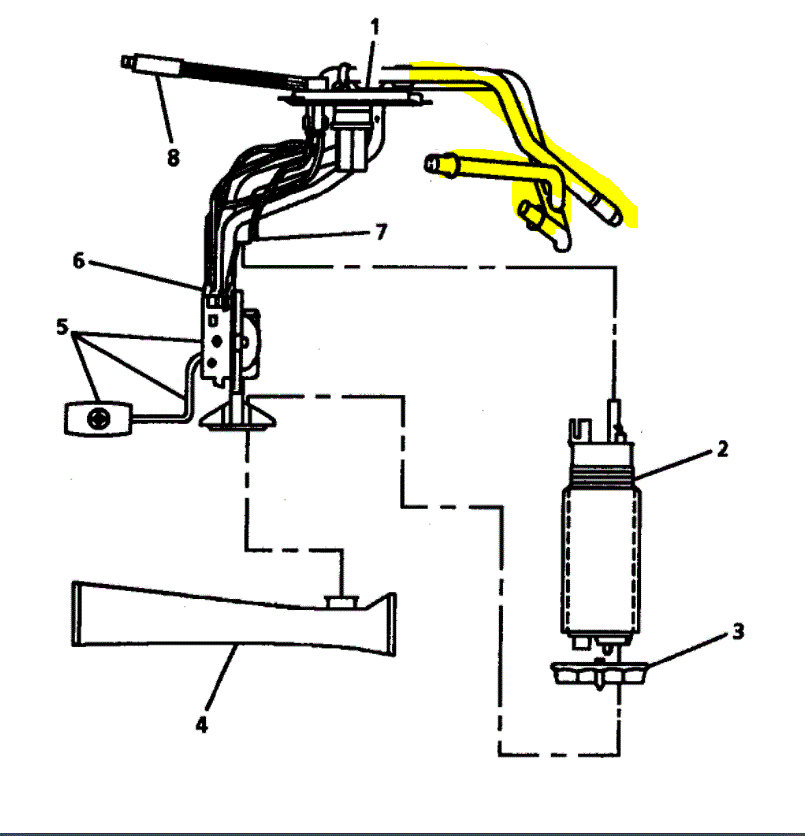 1
8
7
6
5
2
3
4