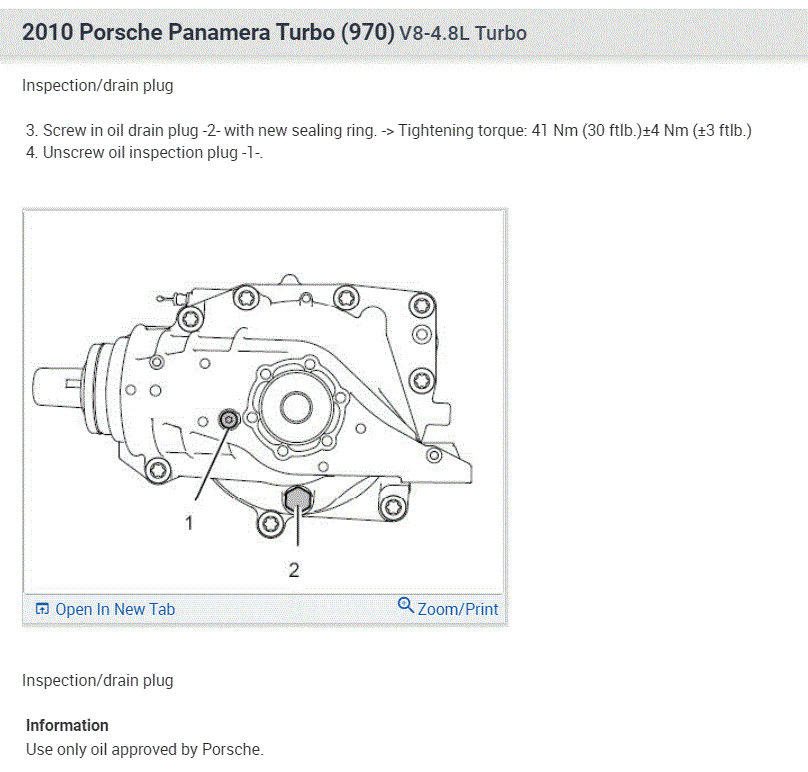 2010 Porsche Panamera Turbo (970) V8-4.8L Turbo

Inspection/drain plug

3. Screw in oil drain plug -2- with new sealing ring. -> Tightening torque: 41 Nm (30 ftlb.)±4 Nm (±3 ftlb.)
4. Unscrew oil inspection plug -1-.

1

2

Open In New Tab

Zoom/Print

Inspection/drain plug

Information
Use only oil approved by Porsche.