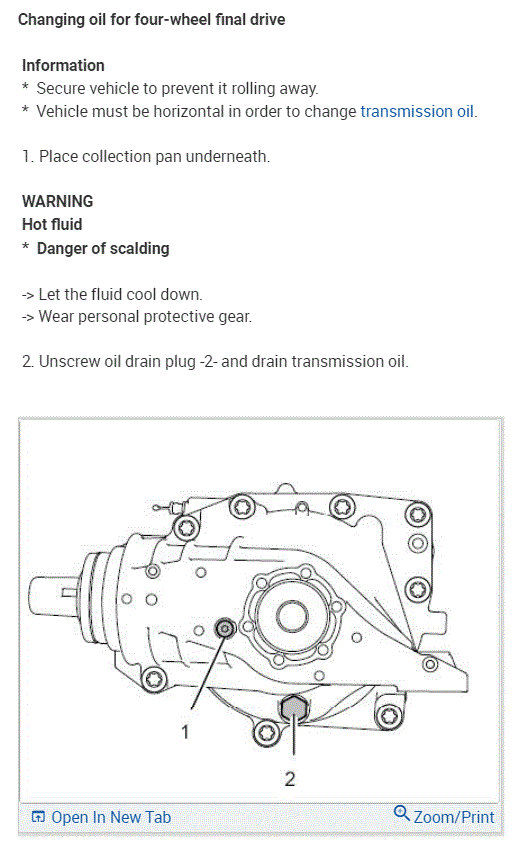 Changing oil for four-wheel final drive

Information
* Secure vehicle to prevent it rolling away.
* Vehicle must be horizontal in order to change transmission oil.

1. Place collection pan underneath.

WARNING
Hot fluid
* Danger of scalding

-> Let the fluid cool down.
-> Wear personal protective gear.

2. Unscrew oil drain plug -2- and drain transmission oil.

1

2

Open In New Tab

Zoom/Print