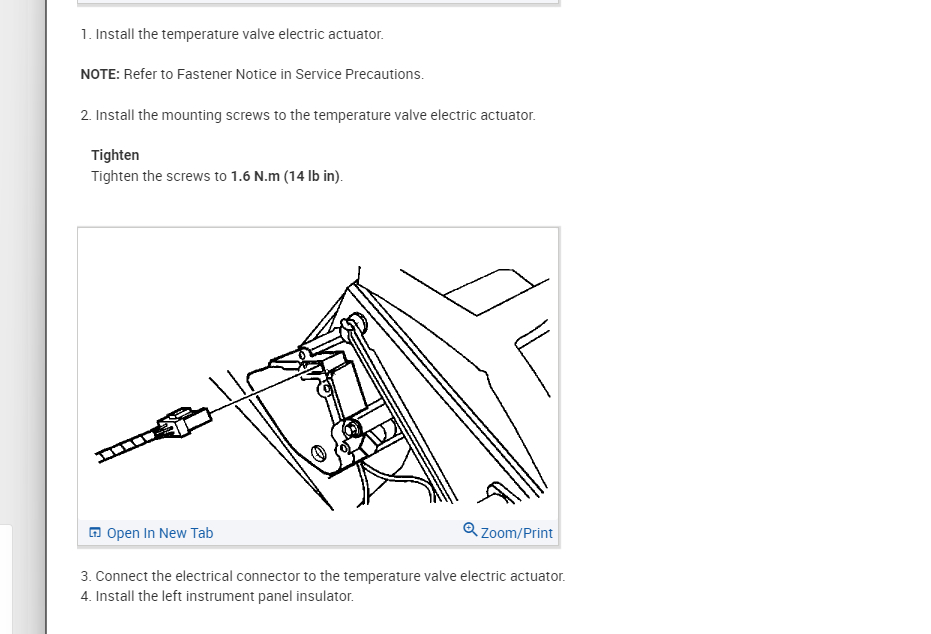 1. Install the temperature valve electric actuator.

NOTE: Refer to Fastener Notice in Service Precautions.

2. Install the mounting screws to the temperature valve electric actuator.

Tighten
Tighten the screws to 1.6 N.m (14 lb in).

Open In New Tab
Zoom/Print

3. Connect the electrical connector to the temperature valve electric actuator.
4. Install the left instrument panel insulator.