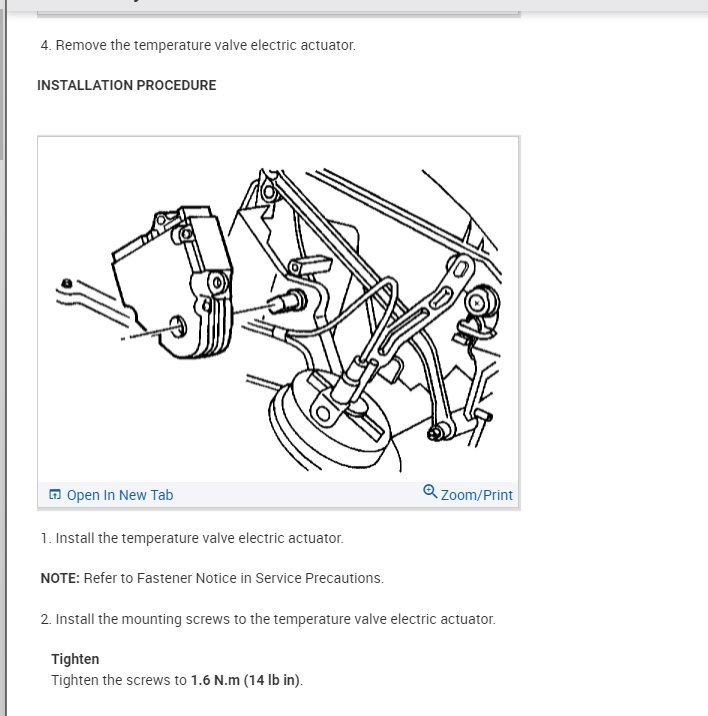 4. Remove the temperature valve electric actuator.

INSTALLATION PROCEDURE

Open In New Tab

Zoom/Print

1. Install the temperature valve electric actuator.

NOTE: Refer to Fastener Notice in Service Precautions.

2. Install the mounting screws to the temperature valve electric actuator.

Tighten
Tighten the screws to 1.6 N.m (14 lb in).