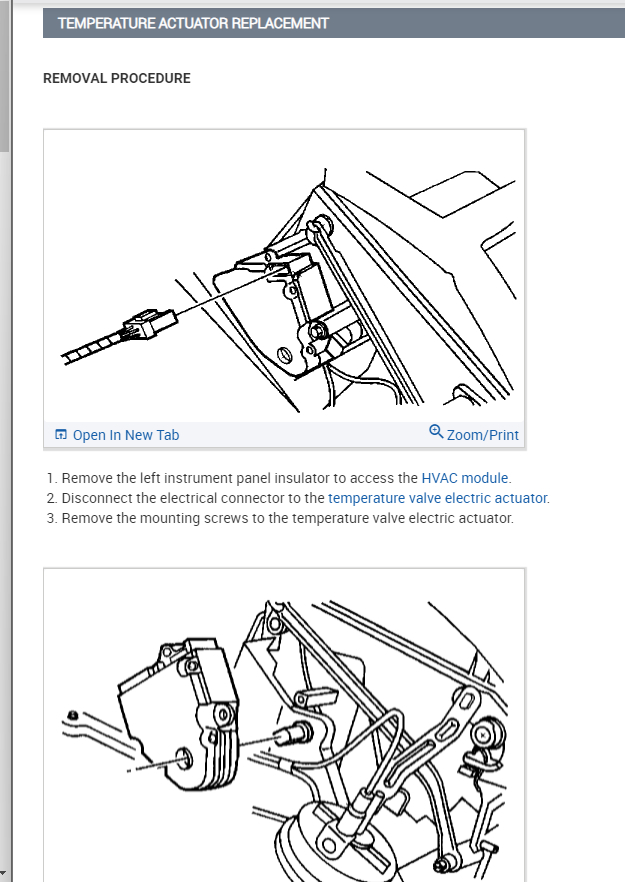 TEMPERATURE ACTUATOR REPLACEMENT

REMOVAL PROCEDURE

Open In New Tab

Zoom/Print

1. Remove the left instrument panel insulator to access the HVAC module.
2. Disconnect the electrical connector to the temperature valve electric actuator.
3. Remove the mounting screws to the temperature valve electric actuator.