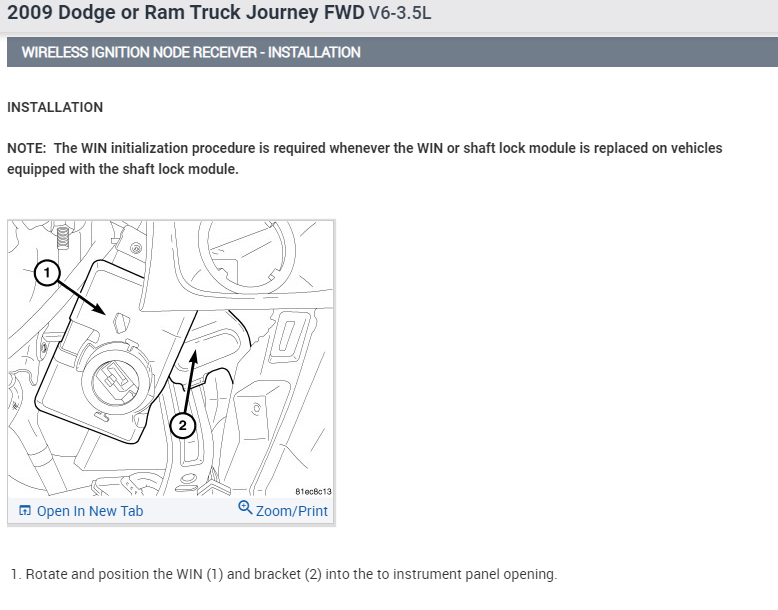 2009 Dodge or Ram Truck Journey FWD V6-3.5L

WIRELESS IGNITION NODE RECEIVER - INSTALLATION

INSTALLATION

NOTE: The WIN initialization procedure is required whenever the WIN or shaft lock module is replaced on vehicles equipped with the shaft lock module.

1

2

81ec8c13

Open In New Tab

Zoom/Print

1. Rotate and position the WIN (1) and bracket (2) into the to instrument panel opening.