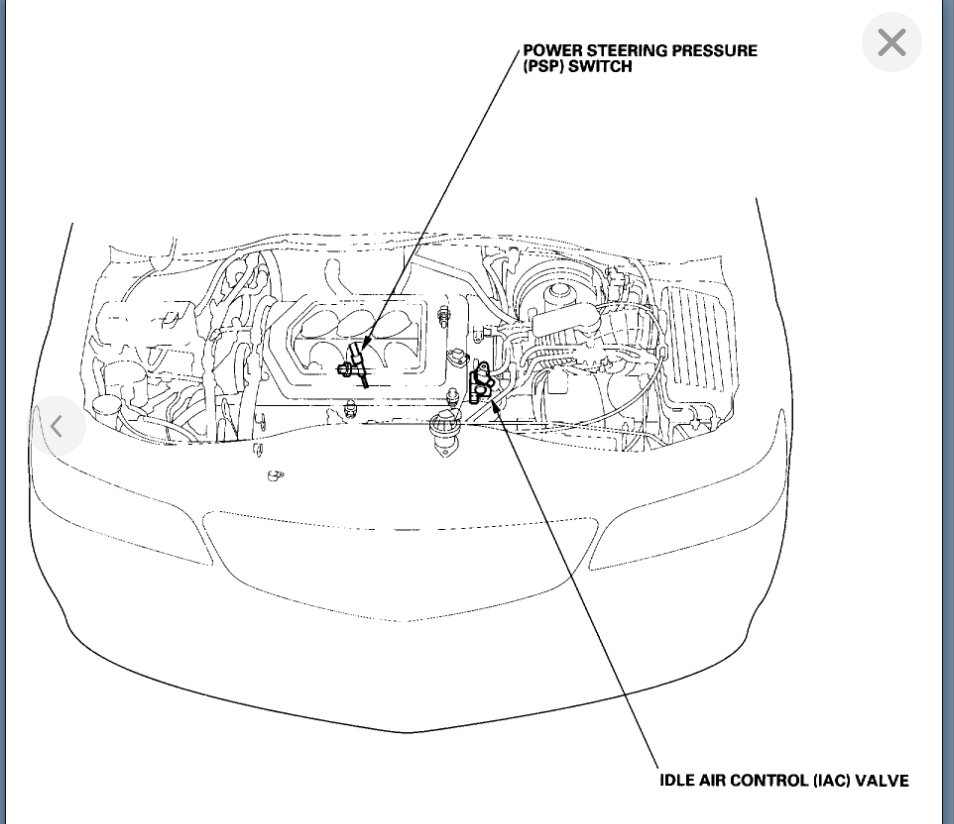 POWER STEERING PRESSURE (PSP) SWITCH

IDLE AIR CONTROL (IAC) VALVE