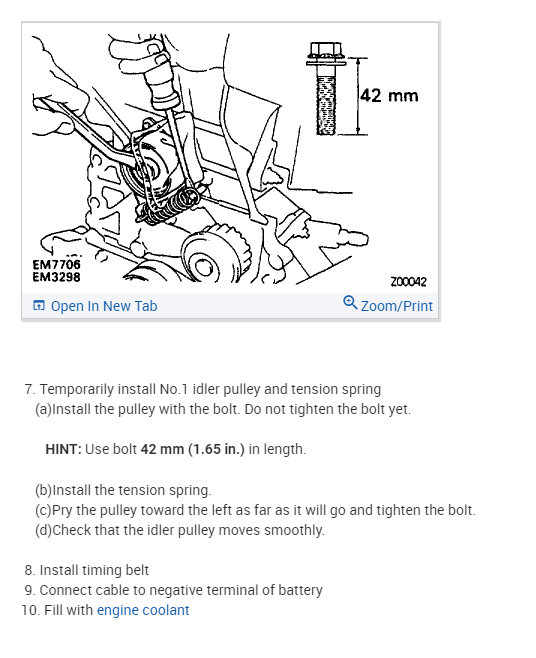 42 mm

EM7706
EM3298

Z00042

Open In New Tab

Zoom/Print

7. Temporarily install No.1 idler pulley and tension spring
(a)Install the pulley with the bolt. Do not tighten the bolt yet.

HINT: Use bolt 42 mm (1.65 in.) in length.

(b)Install the tension spring.
(c)Pry the pulley toward the left as far as it will go and tighten the bolt.
(d)Check that the idler pulley moves smoothly.

8. Install timing belt
9. Connect cable to negative terminal of battery
10. Fill with engine coolant