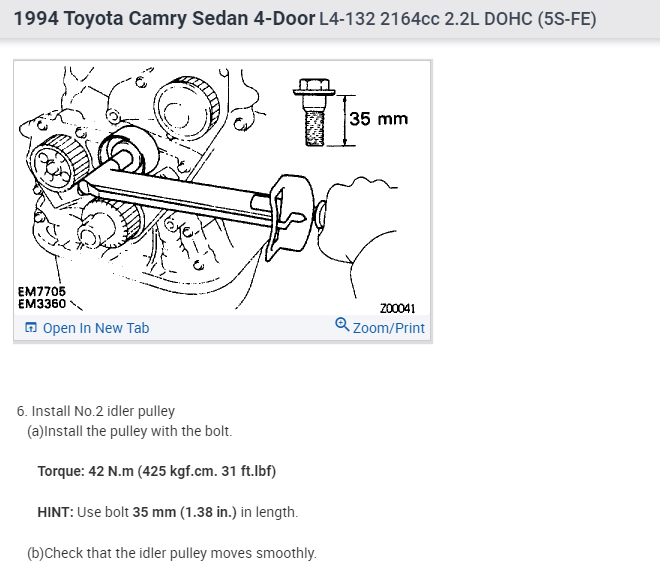 1994 Toyota Camry Sedan 4-Door L4-132 2164cc 2.2L DOHC (5S-FE)

35 mm

EM7705
EM3360

Z00041

Open In New Tab

Zoom/Print

6. Install No.2 idler pulley
(a)Install the pulley with the bolt.

Torque: 42 N.m (425 kgf.cm. 31 ft.lbf)

HINT: Use bolt 35 mm (1.38 in.) in length.

(b)Check that the idler pulley moves smoothly.