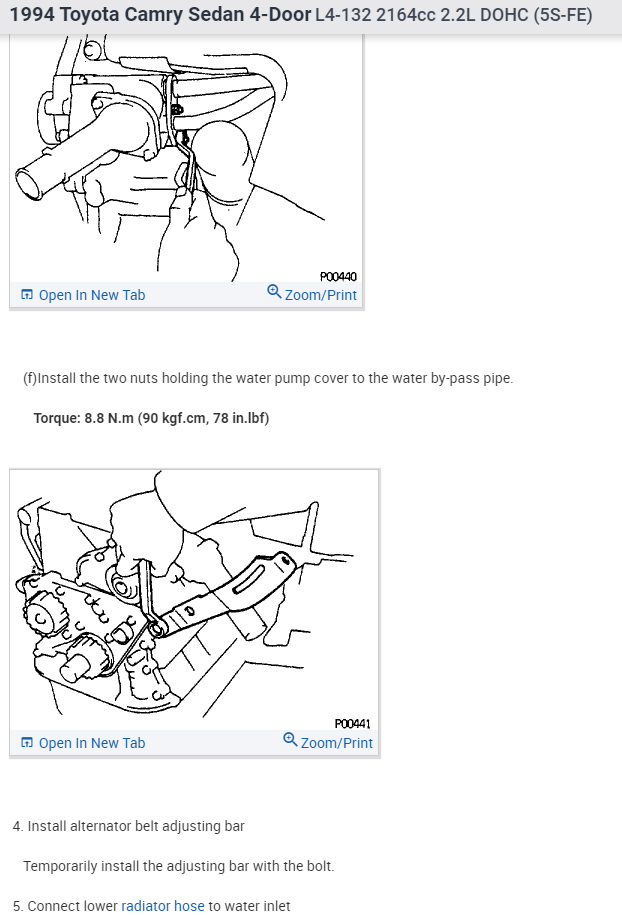 1994 Toyota Camry Sedan 4-Door L4-132 2164cc 2.2L DOHC (5S-FE)

P00440

Open In New Tab Zoom/Print

(f)Install the two nuts holding the water pump cover to the water by-pass pipe.

Torque: 8.8 N.m (90 kgf.cm, 78 in.lbf)

P00441

Open In New Tab Zoom/Print

4. Install alternator belt adjusting bar

Temporarily install the adjusting bar with the bolt.

5. Connect lower radiator hose to water inlet