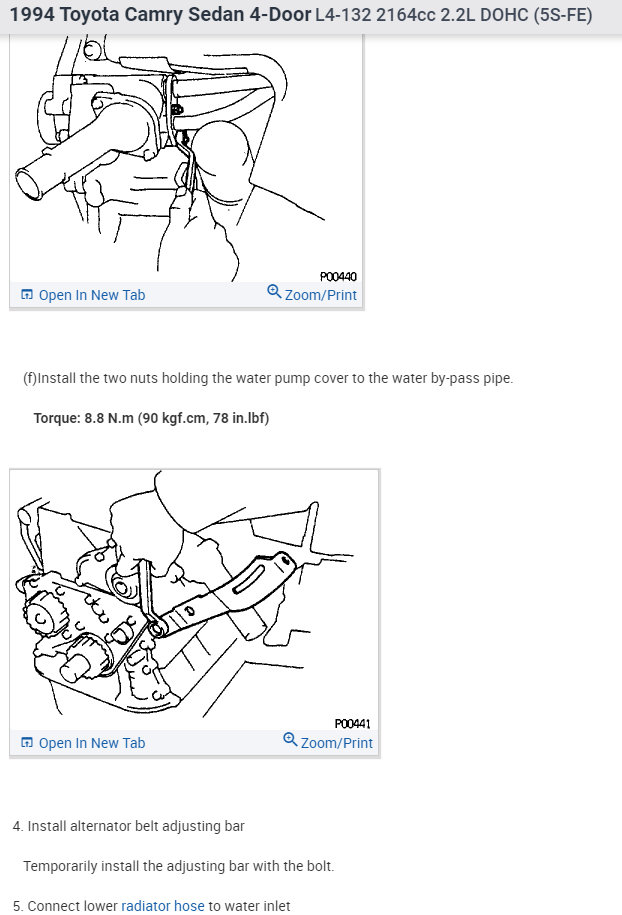 1994 Toyota Camry Sedan 4-Door L4-132 2164cc 2.2L DOHC (5S-FE)

P00440

Open In New Tab Zoom/Print

(f)Install the two nuts holding the water pump cover to the water by-pass pipe.

Torque: 8.8 N.m (90 kgf.cm, 78 in.lbf)

P00441

Open In New Tab Zoom/Print

4. Install alternator belt adjusting bar

Temporarily install the adjusting bar with the bolt.

5. Connect lower radiator hose to water inlet