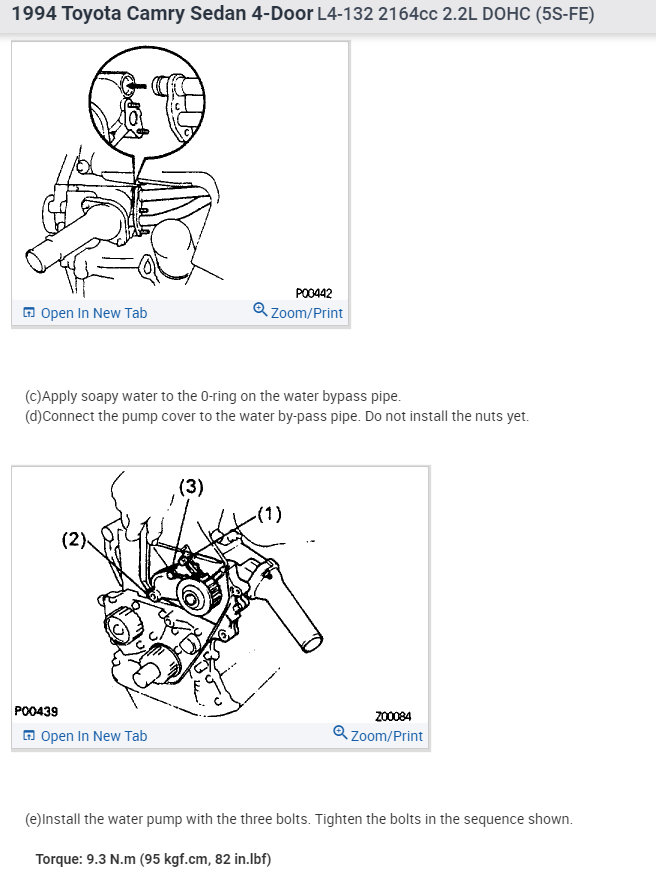 1994 Toyota Camry Sedan 4-Door L4-132 2164cc 2.2L DOHC (5S-FE)

P00442

Open In New Tab Zoom/Print

(c)Apply soapy water to the 0-ring on the water bypass pipe.
(d)Connect the pump cover to the water by-pass pipe. Do not install the nuts yet.

(3)
(1)
(2)

P00439
Z00084

Open In New Tab Zoom/Print

(e)Install the water pump with the three bolts. Tighten the bolts in the sequence shown.

Torque: 9.3 N.m (95 kgf.cm, 82 in.lbf)