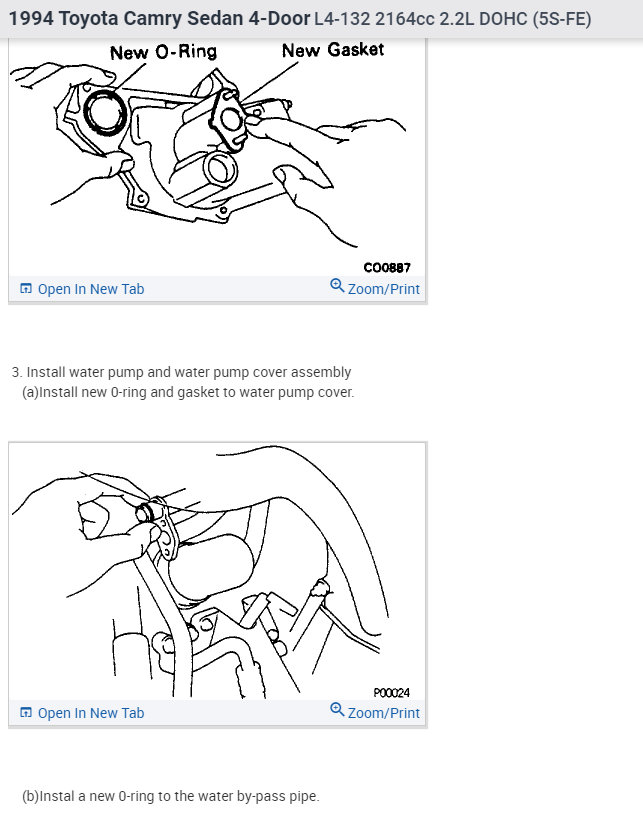 1994 Toyota Camry Sedan 4-Door L4-132 2164cc 2.2L DOHC (5S-FE)

New O-Ring

New Gasket

CO0887

Open In New Tab

Zoom/Print

3. Install water pump and water pump cover assembly
(a)Install new 0-ring and gasket to water pump cover.

P00024

Open In New Tab

Zoom/Print

(b)Instal a new 0-ring to the water by-pass pipe.