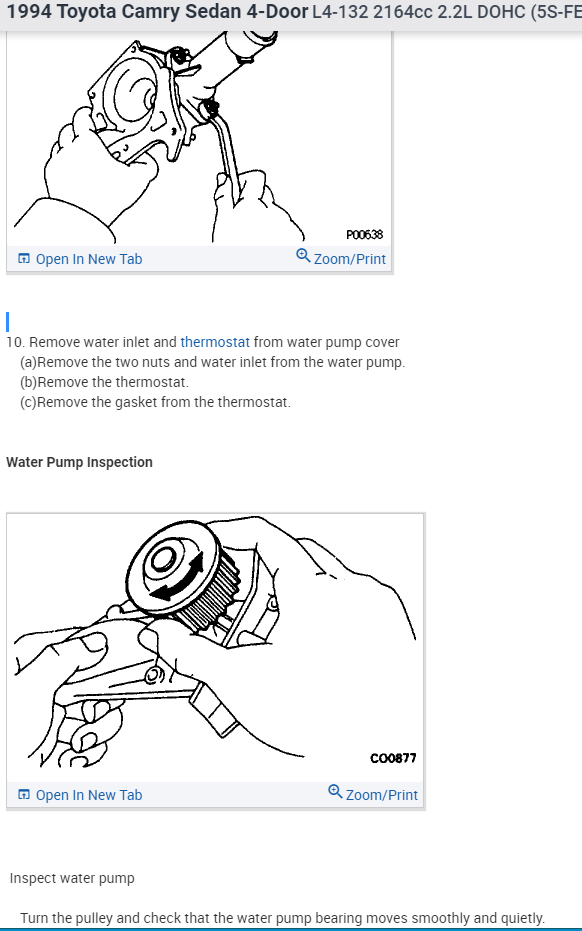 1994 Toyota Camry Sedan 4-Door L4-132 2164cc 2.2L DOHC (5S-FE

P00638

Open In New Tab
Zoom/Print

10. Remove water inlet and thermostat from water pump cover
(a)Remove the two nuts and water inlet from the water pump.
(b)Remove the thermostat.
(c)Remove the gasket from the thermostat.

Water Pump Inspection

C00877

Open In New Tab
Zoom/Print

Inspect water pump

Turn the pulley and check that the water pump bearing moves smoothly and quietly.