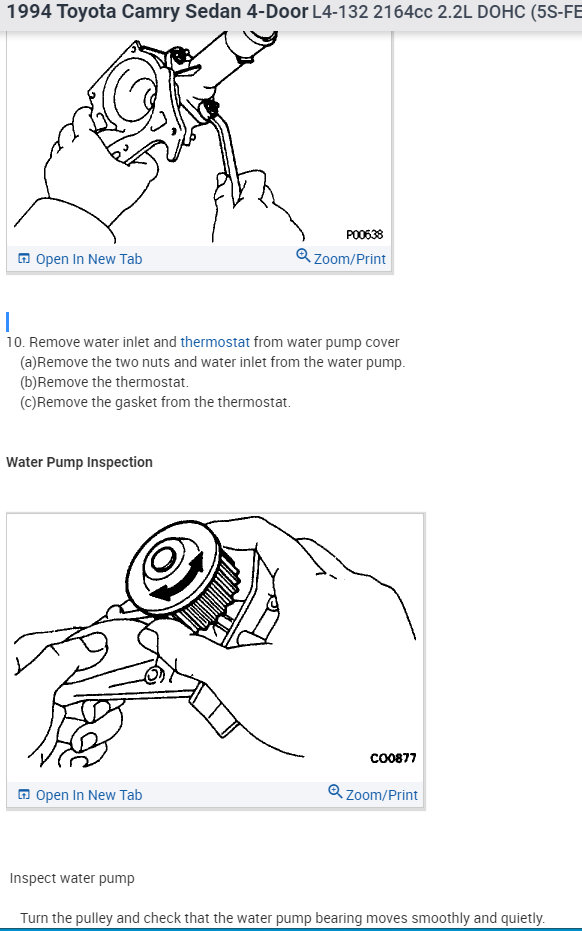 1994 Toyota Camry Sedan 4-Door L4-132 2164cc 2.2L DOHC (5S-FE

P00638

Open In New Tab

Zoom/Print

10. Remove water inlet and thermostat from water pump cover
(a)Remove the two nuts and water inlet from the water pump.
(b)Remove the thermostat.
(c)Remove the gasket from the thermostat.

Water Pump Inspection

C00877

Open In New Tab

Zoom/Print

Inspect water pump

Turn the pulley and check that the water pump bearing moves smoothly and quietly.