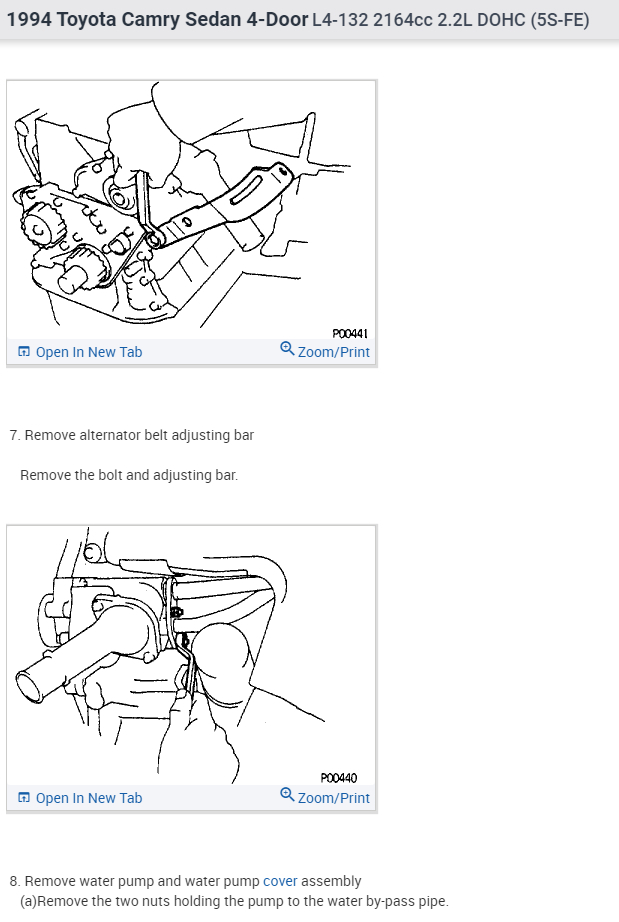 1994 Toyota Camry Sedan 4-Door L4-132 2164cc 2.2L DOHC (5S-FE)

P00441
Open In New Tab
Zoom/Print

7. Remove alternator belt adjusting bar

Remove the bolt and adjusting bar.

P00440
Open In New Tab
Zoom/Print

8. Remove water pump and water pump cover assembly
(a)Remove the two nuts holding the pump to the water by-pass pipe.