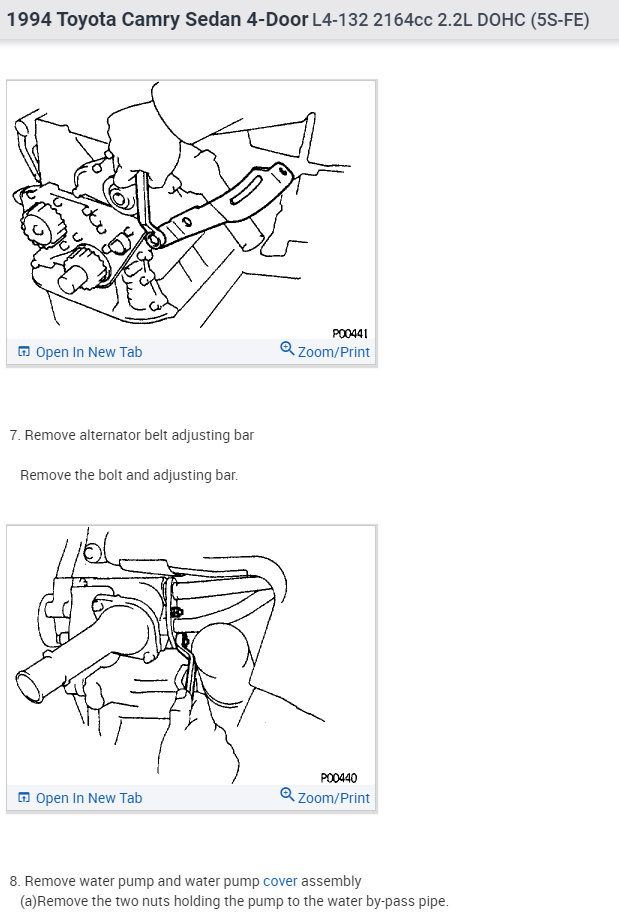 1994 Toyota Camry Sedan 4-Door L4-132 2164cc 2.2L DOHC (5S-FE)

P00441

Open In New Tab Zoom/Print

7. Remove alternator belt adjusting bar

Remove the bolt and adjusting bar.

P00440

Open In New Tab Zoom/Print

8. Remove water pump and water pump cover assembly
(a)Remove the two nuts holding the pump to the water by-pass pipe.