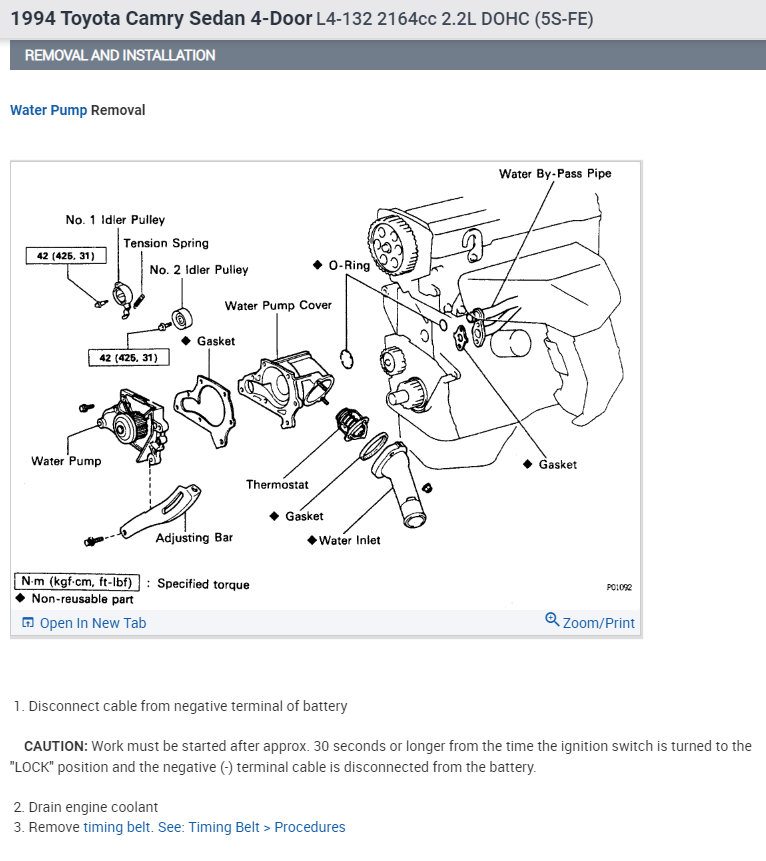 1994 Toyota Camry Sedan 4-Door L4-132 2164cc 2.2L DOHC (5S-FE)

REMOVAL AND INSTALLATION

Water Pump Removal

Water By-Pass Pipe

No. 1 Idler Pulley

Tension Spring

42 (425, 31)

No. 2 Idler Pulley

◆ O-Ring

Water Pump Cover

◆ Gasket

42 (425, 31)

Water Pump

◆ Gasket

Thermostat

◆ Gasket

Adjusting Bar

◆ Water Inlet

N·m (kgf·cm, ft·lbf) : Specified torque

◆ Non-reusable part

P01092

Open In New Tab

Zoom/Print

1. Disconnect cable from negative terminal of battery

CAUTION: Work must be started after approx. 30 seconds or longer from the time the ignition switch is turned to the "LOCK" position and the negative (-) terminal cable is disconnected from the battery.

2. Drain engine coolant
3. Remove timing belt. See: Timing Belt > Procedures