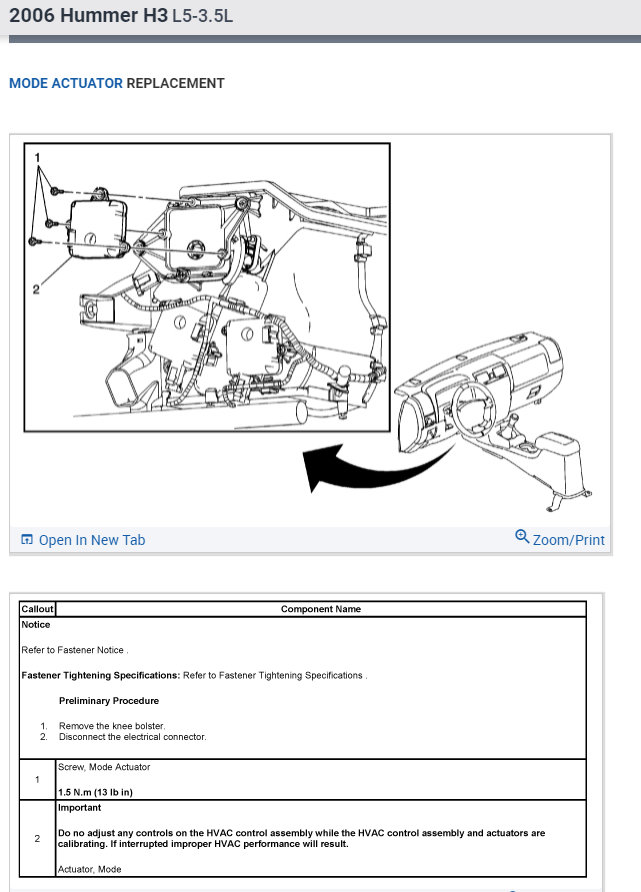 2006 Hummer H3 L5-3.5L

MODE ACTUATOR REPLACEMENT

1

2

Open In New Tab

Zoom/Print

| Callout | Component Name |
|---|---|
| Notice<br><br>Refer to Fastener Notice .<br><br>Fastener Tightening Specifications: Refer to Fastener Tightening Specifications .<br><br>Preliminary Procedure<br><br>1. Remove the knee bolster.<br>2. Disconnect the electrical connector. | |
| 1 | Screw, Mode Actuator<br><br>1.5 N.m (13 lb in) |
| 2 | Important<br><br>Do no adjust any controls on the HVAC control assembly while the HVAC control assembly and actuators are calibrating. If interrupted improper HVAC performance will result.<br><br>Actuator, Mode |