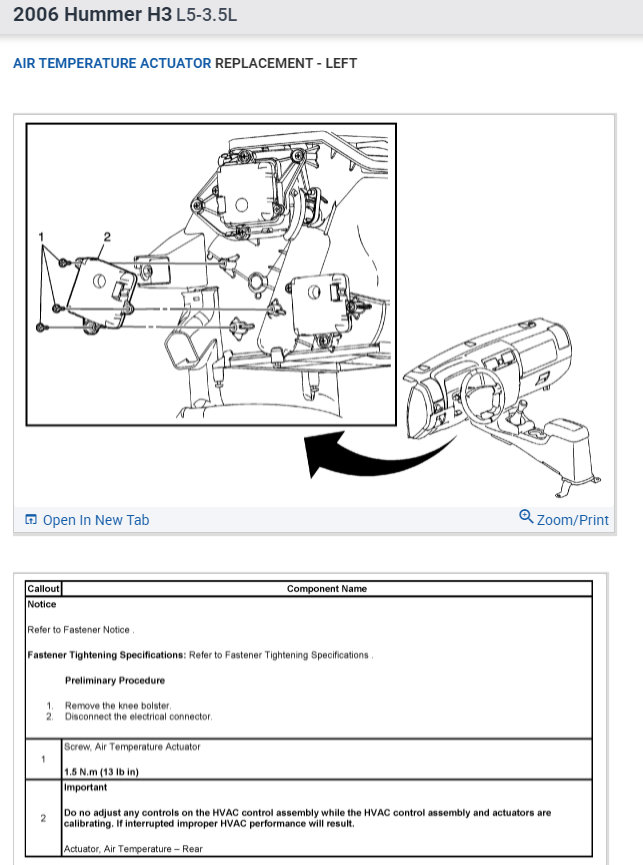 2006 Hummer H3 L5-3.5L

AIR TEMPERATURE ACTUATOR REPLACEMENT - LEFT

1
2

Open In New Tab
Zoom/Print

| Callout | Component Name |
|---|---|
| Notice<br><br>Refer to Fastener Notice .<br><br>Fastener Tightening Specifications: Refer to Fastener Tightening Specifications .<br><br>Preliminary Procedure<br><br>1. Remove the knee bolster.<br>2. Disconnect the electrical connector. | |
| 1 | Screw, Air Temperature Actuator<br><br>1.5 N.m (13 lb in) |
| 2 | Important<br><br>Do no adjust any controls on the HVAC control assembly while the HVAC control assembly and actuators are calibrating. If interrupted improper HVAC performance will result.<br><br>Actuator, Air Temperature – Rear |