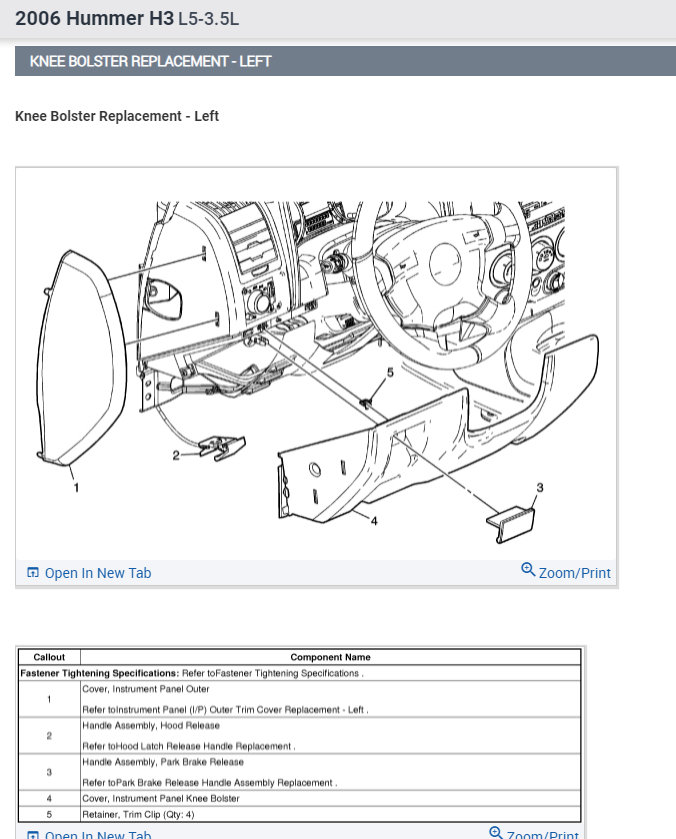 2006 Hummer H3 L5-3.5L

KNEE BOLSTER REPLACEMENT - LEFT

Knee Bolster Replacement - Left

5
2
1
4
3

Open In New Tab
Zoom/Print

| Callout | Component Name |
|---|---|
| Fastener Tightening Specifications: Refer toFastener Tightening Specifications . | |
| 1 | Cover, Instrument Panel Outer<br>Refer toInstrument Panel (I/P) Outer Trim Cover Replacement - Left . |
| 2 | Handle Assembly, Hood Release<br>Refer toHood Latch Release Handle Replacement . |
| 3 | Handle Assembly, Park Brake Release<br>Refer toPark Brake Release Handle Assembly Replacement . |
| 4 | Cover, Instrument Panel Knee Bolster |
| 5 | Retainer, Trim Clip (Qty: 4) |

Open In New Tab
Zoom/Print