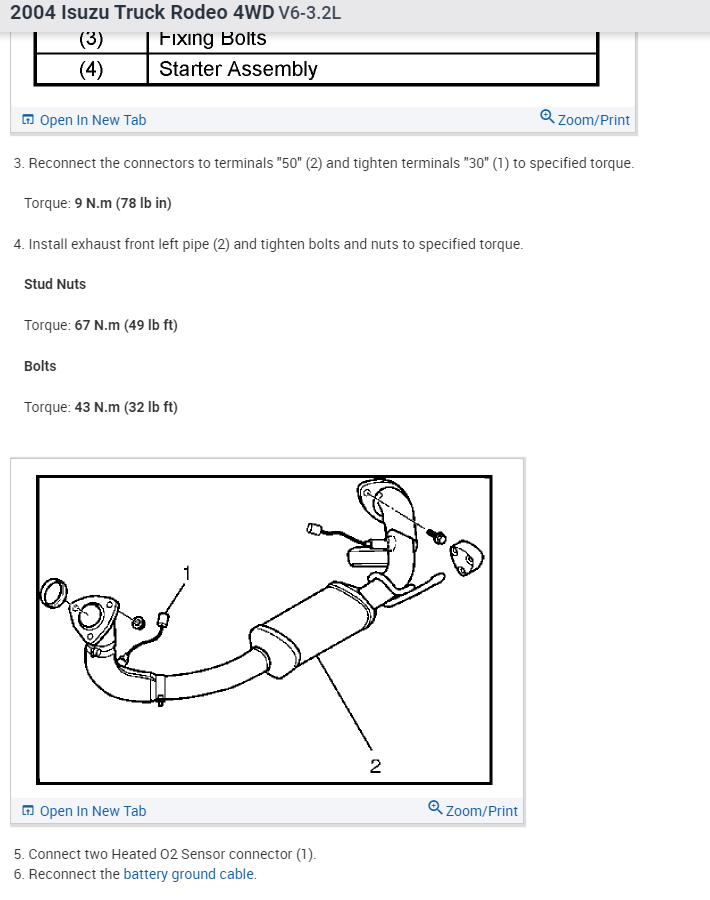 2004 Isuzu Truck Rodeo 4WD V6-3.2L

| (3) | Fixing Bolts |
|---|---|
| (4) | Starter Assembly |

Open In New Tab Zoom/Print

3. Reconnect the connectors to terminals "50" (2) and tighten terminals "30" (1) to specified torque.

Torque: 9 N.m (78 lb in)

4. Install exhaust front left pipe (2) and tighten bolts and nuts to specified torque.

Stud Nuts

Torque: 67 N.m (49 lb ft)

Bolts

Torque: 43 N.m (32 lb ft)

1

2

Open In New Tab Zoom/Print

5. Connect two Heated O2 Sensor connector (1).
6. Reconnect the battery ground cable.