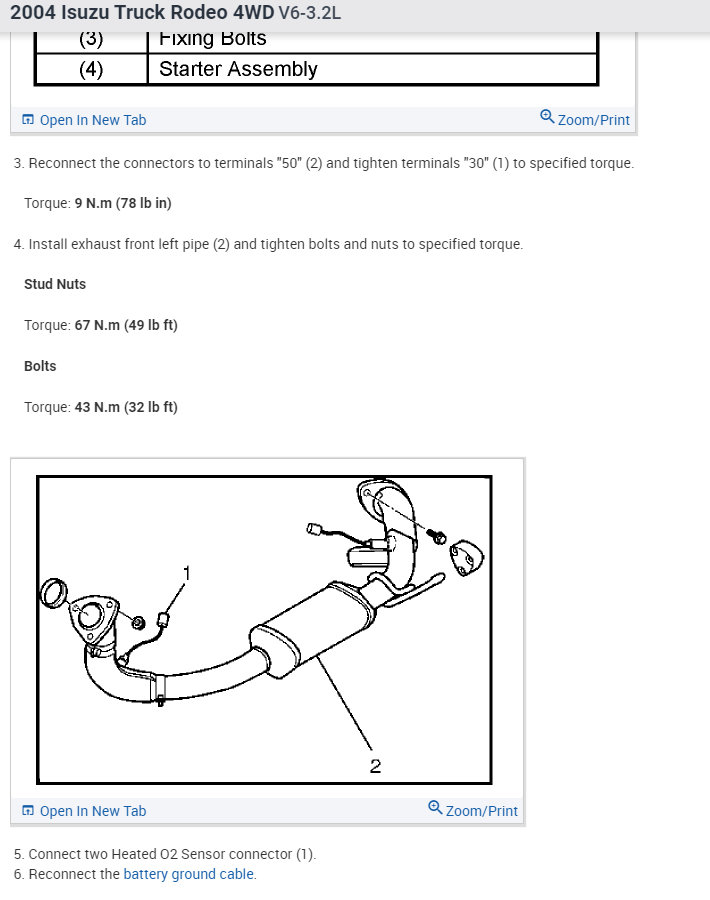 2004 Isuzu Truck Rodeo 4WD V6-3.2L

| (3) | Fixing Bolts |
|---|---|
| (4) | Starter Assembly |

Open In New Tab Zoom/Print

3. Reconnect the connectors to terminals "50" (2) and tighten terminals "30" (1) to specified torque.

Torque: 9 N.m (78 lb in)

4. Install exhaust front left pipe (2) and tighten bolts and nuts to specified torque.

Stud Nuts

Torque: 67 N.m (49 lb ft)

Bolts

Torque: 43 N.m (32 lb ft)

1

2

Open In New Tab Zoom/Print

5. Connect two Heated O2 Sensor connector (1).
6. Reconnect the battery ground cable.