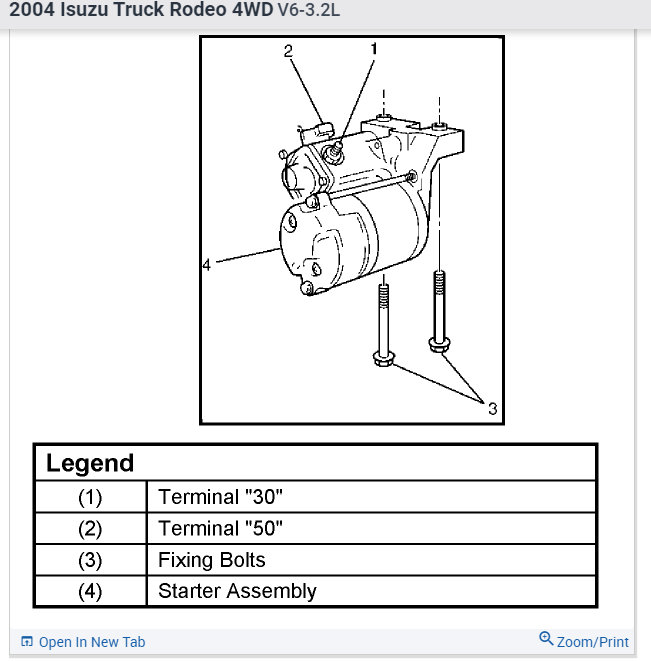 2004 Isuzu Truck Rodeo 4WD V6-3.2L

2
1
4
3

| Legend | |
|---|---|
| (1) | Terminal "30" |
| (2) | Terminal "50" |
| (3) | Fixing Bolts |
| (4) | Starter Assembly |

Open In New Tab
Zoom/Print