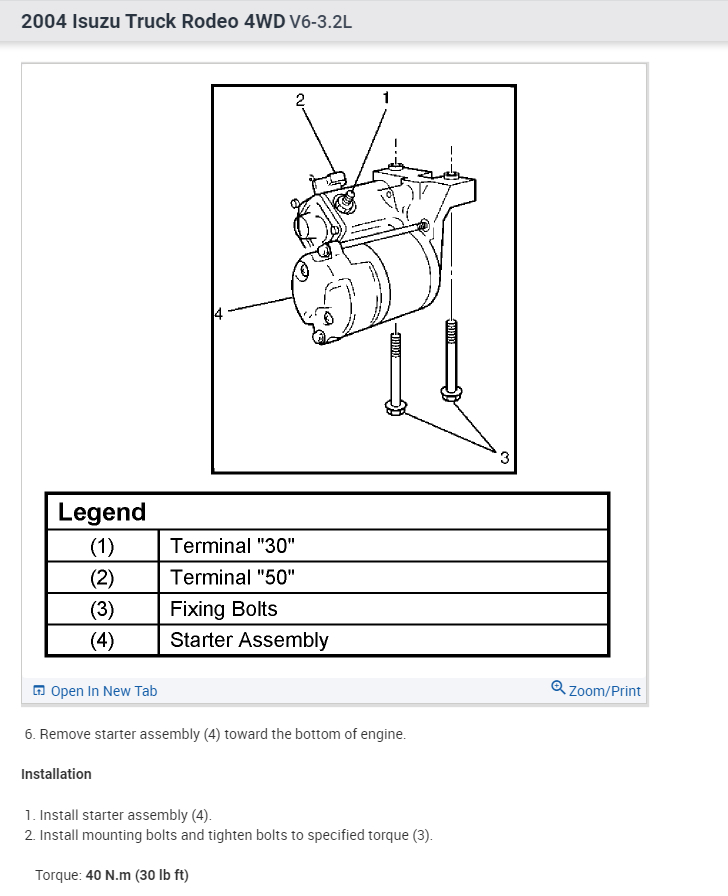 2004 Isuzu Truck Rodeo 4WD V6-3.2L

2
1
4
3

| Legend | |
|---|---|
| (1) | Terminal "30" |
| (2) | Terminal "50" |
| (3) | Fixing Bolts |
| (4) | Starter Assembly |

Open In New Tab
Zoom/Print

6. Remove starter assembly (4) toward the bottom of engine.

Installation

1. Install starter assembly (4).
2. Install mounting bolts and tighten bolts to specified torque (3).

Torque: 40 N.m (30 lb ft)