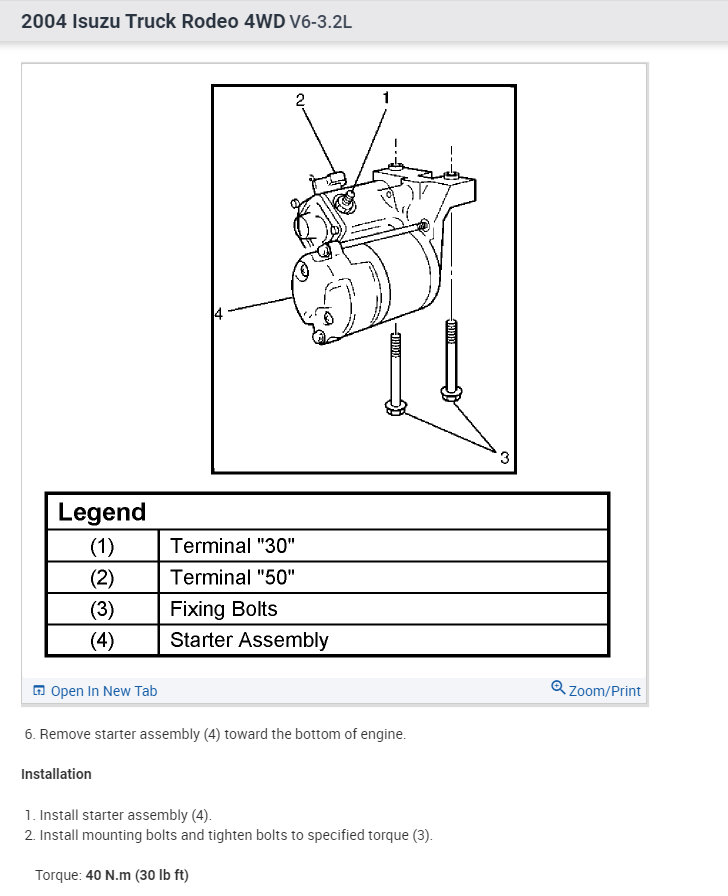 2004 Isuzu Truck Rodeo 4WD V6-3.2L

2
1
4
3

| Legend | |
|---|---|
| (1) | Terminal "30" |
| (2) | Terminal "50" |
| (3) | Fixing Bolts |
| (4) | Starter Assembly |

Open In New Tab
Zoom/Print

6. Remove starter assembly (4) toward the bottom of engine.

Installation

1. Install starter assembly (4).
2. Install mounting bolts and tighten bolts to specified torque (3).

Torque: 40 N.m (30 lb ft)