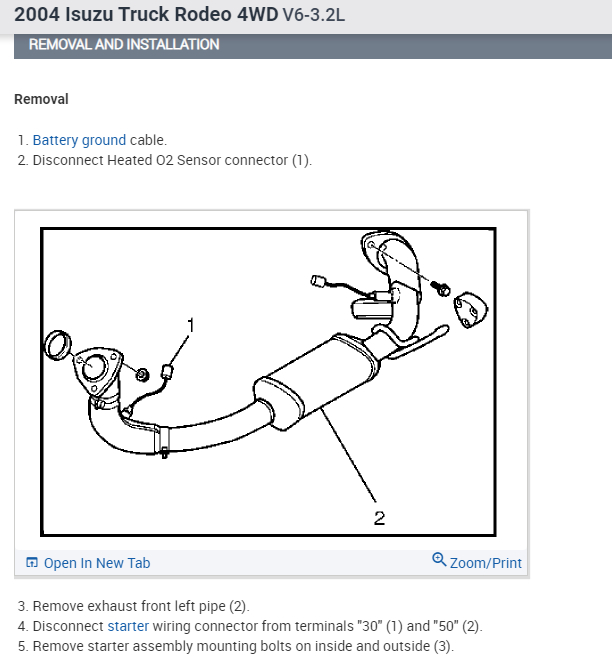 2004 Isuzu Truck Rodeo 4WD V6-3.2L

REMOVAL AND INSTALLATION

Removal

1. Battery ground cable.
2. Disconnect Heated O2 Sensor connector (1).

1

2

Open In New Tab

Zoom/Print

3. Remove exhaust front left pipe (2).
4. Disconnect starter wiring connector from terminals "30" (1) and "50" (2).
5. Remove starter assembly mounting bolts on inside and outside (3).