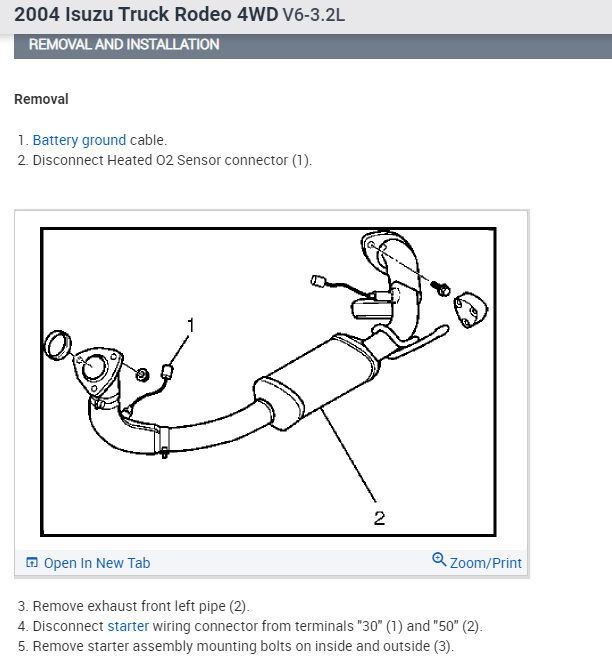 2004 Isuzu Truck Rodeo 4WD V6-3.2L

REMOVAL AND INSTALLATION

Removal

1. Battery ground cable.
2. Disconnect Heated O2 Sensor connector (1).

1

2

Open In New Tab

Zoom/Print

3. Remove exhaust front left pipe (2).
4. Disconnect starter wiring connector from terminals "30" (1) and "50" (2).
5. Remove starter assembly mounting bolts on inside and outside (3).