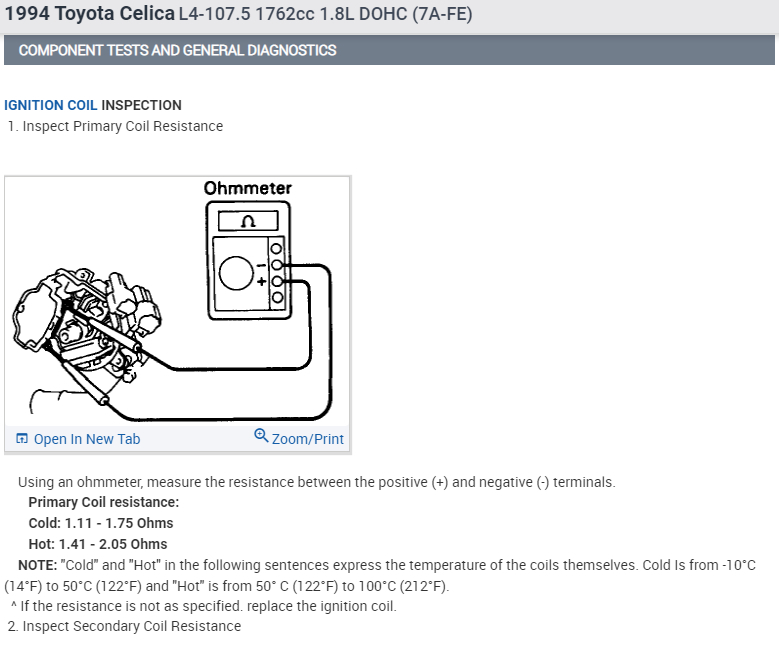 1994 Toyota Celica L4-107.5 1762cc 1.8L DOHC (7A-FE)

COMPONENT TESTS AND GENERAL DIAGNOSTICS

IGNITION COIL INSPECTION
1. Inspect Primary Coil Resistance

Ohmmeter
Ω
-
+

Open In New Tab
Zoom/Print

Using an ohmmeter, measure the resistance between the positive (+) and negative (-) terminals.
Primary Coil resistance:
Cold: 1.11 - 1.75 Ohms
Hot: 1.41 - 2.05 Ohms
NOTE: "Cold" and "Hot" in the following sentences express the temperature of the coils themselves. Cold Is from -10°C (14°F) to 50°C (122°F) and "Hot" is from 50° C (122°F) to 100°C (212°F).
^ If the resistance is not as specified. replace the ignition coil.
2. Inspect Secondary Coil Resistance