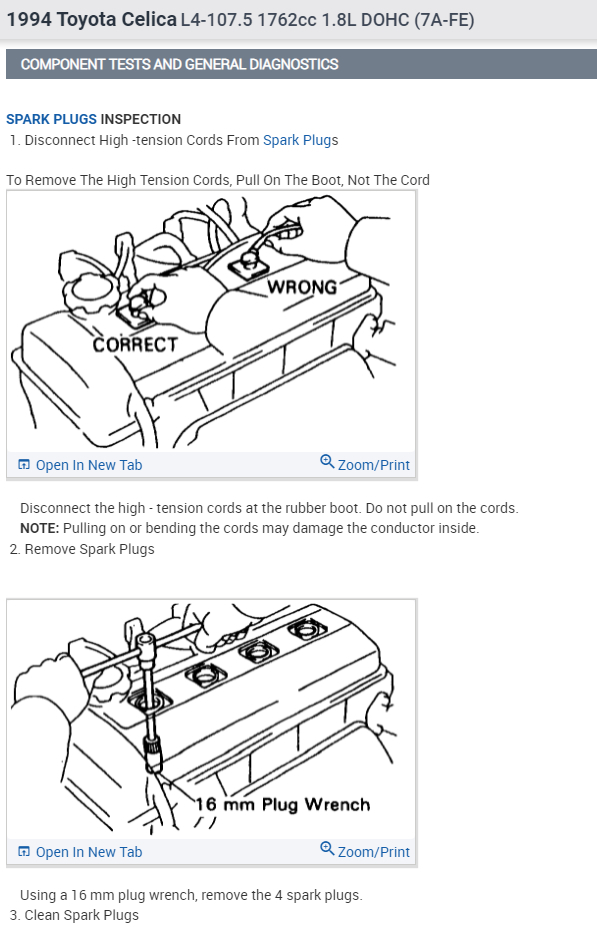 1994 Toyota Celica L4-107.5 1762cc 1.8L DOHC (7A-FE)

COMPONENT TESTS AND GENERAL DIAGNOSTICS

SPARK PLUGS INSPECTION
1. Disconnect High -tension Cords From Spark Plugs

To Remove The High Tension Cords, Pull On The Boot, Not The Cord

WRONG
CORRECT

Open In New Tab
Zoom/Print

Disconnect the high - tension cords at the rubber boot. Do not pull on the cords.
NOTE: Pulling on or bending the cords may damage the conductor inside.
2. Remove Spark Plugs

16 mm Plug Wrench

Open In New Tab
Zoom/Print

Using a 16 mm plug wrench, remove the 4 spark plugs.
3. Clean Spark Plugs