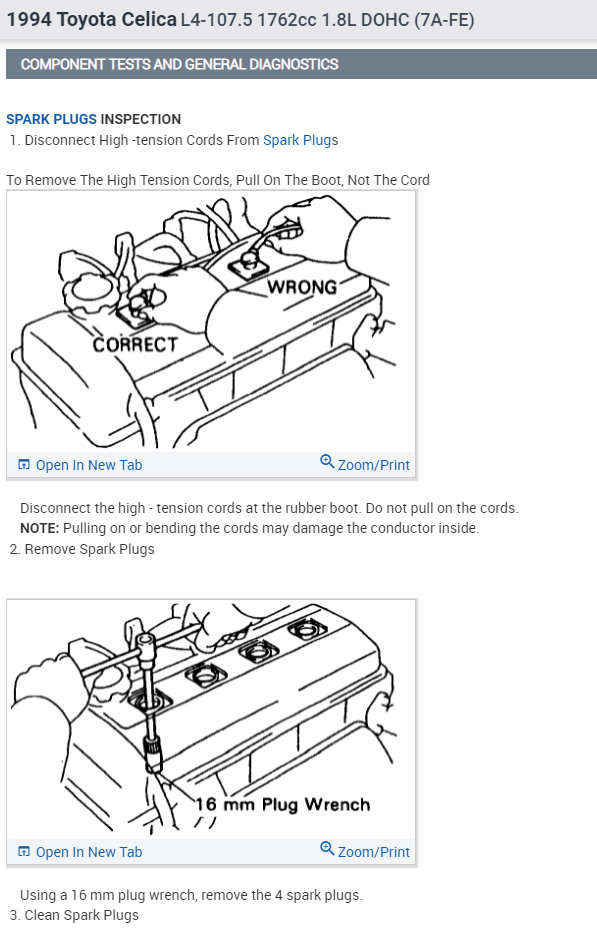 1994 Toyota Celica L4-107.5 1762cc 1.8L DOHC (7A-FE)

COMPONENT TESTS AND GENERAL DIAGNOSTICS

SPARK PLUGS INSPECTION
1. Disconnect High -tension Cords From Spark Plugs

To Remove The High Tension Cords, Pull On The Boot, Not The Cord

WRONG

CORRECT

Open In New Tab

Zoom/Print

Disconnect the high - tension cords at the rubber boot. Do not pull on the cords.
NOTE: Pulling on or bending the cords may damage the conductor inside.
2. Remove Spark Plugs

16 mm Plug Wrench

Open In New Tab

Zoom/Print

Using a 16 mm plug wrench, remove the 4 spark plugs.
3. Clean Spark Plugs