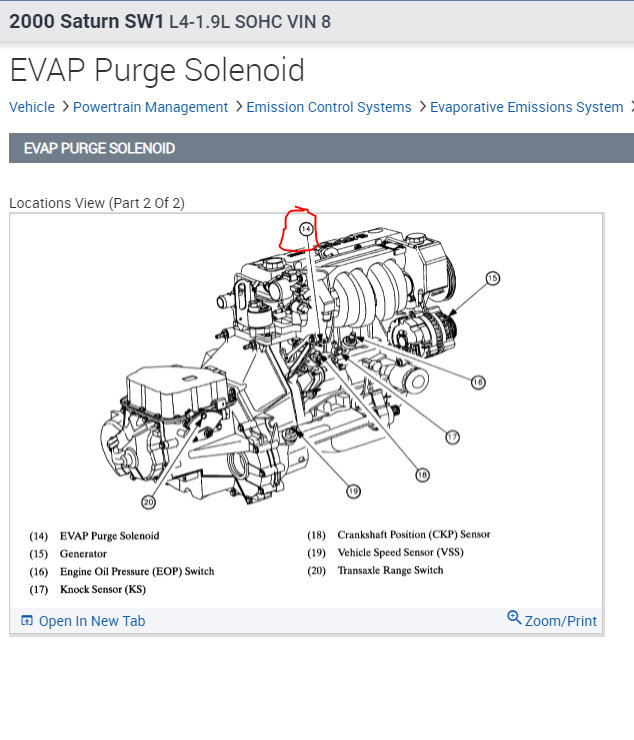 2000 Saturn SW1 L4-1.9L SOHC VIN 8

EVAP Purge Solenoid

Vehicle > Powertrain Management > Emission Control Systems > Evaporative Emissions System >

EVAP PURGE SOLENOID

Locations View (Part 2 Of 2)

14

15

16

17

18

19

20

(14) EVAP Purge Solenoid
(15) Generator
(16) Engine Oil Pressure (EOP) Switch
(17) Knock Sensor (KS)
(18) Crankshaft Position (CKP) Sensor
(19) Vehicle Speed Sensor (VSS)
(20) Transaxle Range Switch

Open In New Tab

Zoom/Print